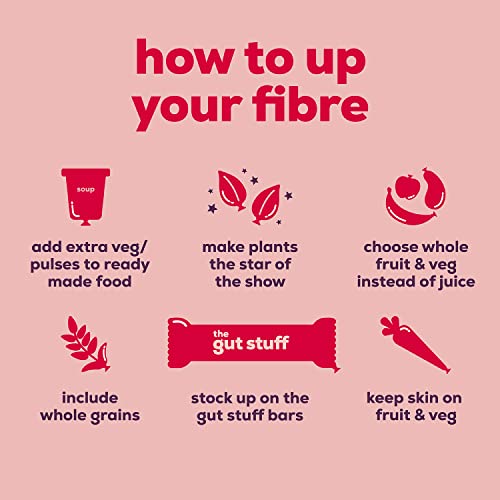 how to up your fibre

soup

add extra veg/ pulses to ready made food

make plants the star of the show

choose whole fruit & veg instead of juice

include whole grains

the gut stuff

stock up on the gut stuff bars

keep skin on fruit & veg