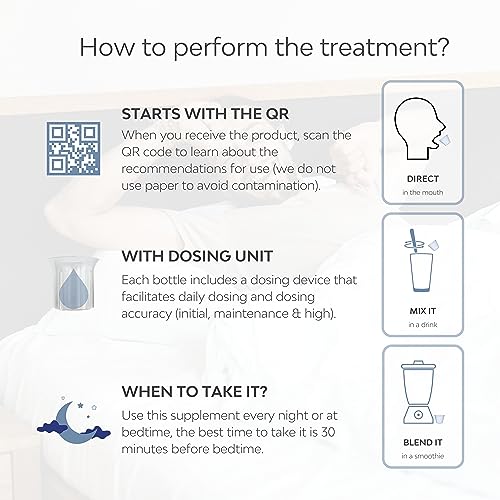 How to perform the treatment?

STARTS WITH THE QR
When you receive the product, scan the QR code to learn about the recommendations for use (we do not use paper to avoid contamination).

WITH DOSING UNIT
Each bottle includes a dosing device that facilitates daily dosing and dosing accuracy (initial, maintenance & high).

WHEN TO TAKE IT?
Use this supplement every night or at bedtime, the best time to take it is 30 minutes before bedtime.

DIRECT
in the mouth

MIX IT
in a drink

BLEND IT
in a smoothie