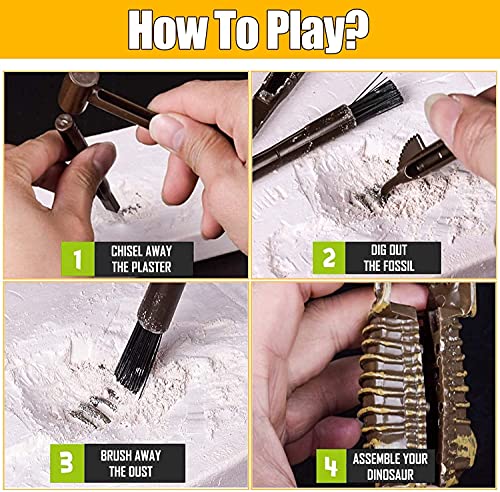 How To Play?

1 CHISEL AWAY THE PLASTER

2 DIG OUT THE FOSSIL

3 BRUSH AWAY THE DUST

4 ASSEMBLE YOUR DINOSAUR