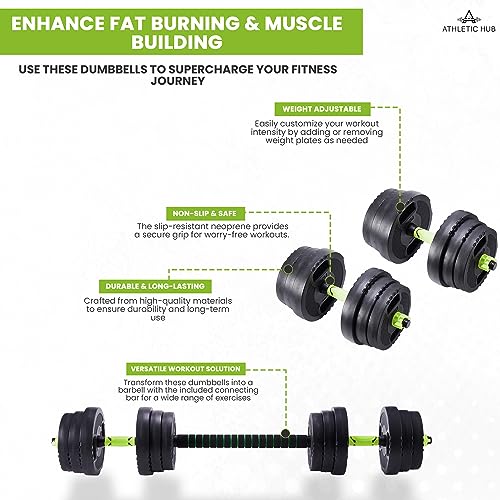 ENHANCE FAT BURNING & MUSCLE BUILDING

ATHLETIC HUB

USE THESE DUMBBELLS TO SUPERCHARGE YOUR FITNESS JOURNEY

WEIGHT ADJUSTABLE

Easily customize your workout intensity by adding or removing weight plates as needed

NON-SLIP & SAFE

The slip-resistant neoprene provides a secure grip for worry-free workouts.

DURABLE & LONG-LASTING

Crafted from high-quality materials to ensure durability and long-term use

VERSATILE WORKOUT SOLUTION

Transform these dumbbells into a barbell with the included connecting bar for a wide range of exercises