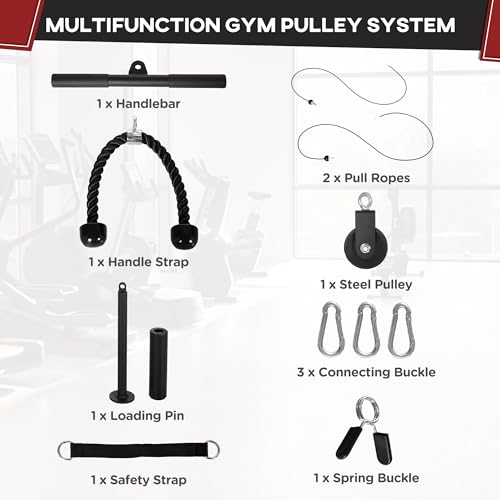 MULTIFUNCTION GYM PULLEY SYSTEM

1 x Handlebar

1 x Handle Strap

1 x Loading Pin

1 x Safety Strap

2 x Pull Ropes

1 x Steel Pulley

3 x Connecting Buckle

1 x Spring Buckle