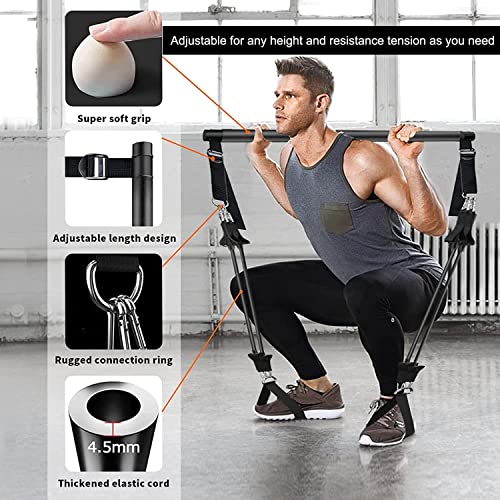 Adjustable for any height and resistance tension as you need

Super soft grip

Adjustable length design

Rugged connection ring

4.5mm

Thickened elastic cord