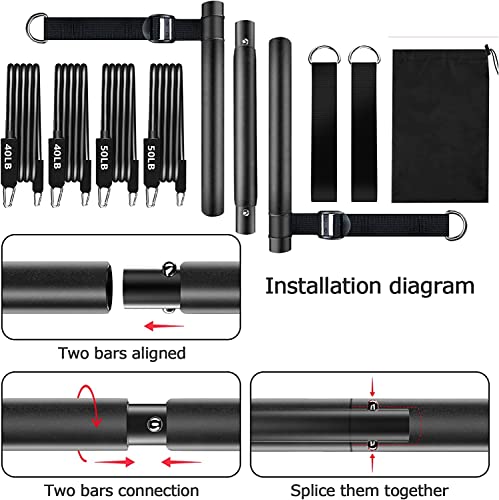 40LB
40LB
50LB
50LB

Installation diagram

Two bars aligned

Two bars connection

Splice them together