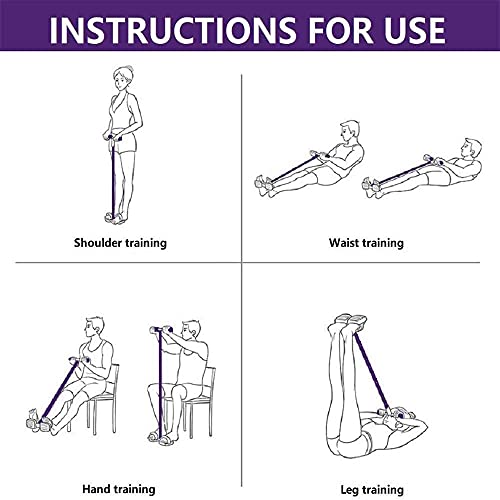 INSTRUCTIONS FOR USE

Shoulder training

Waist training

Hand training

Leg training