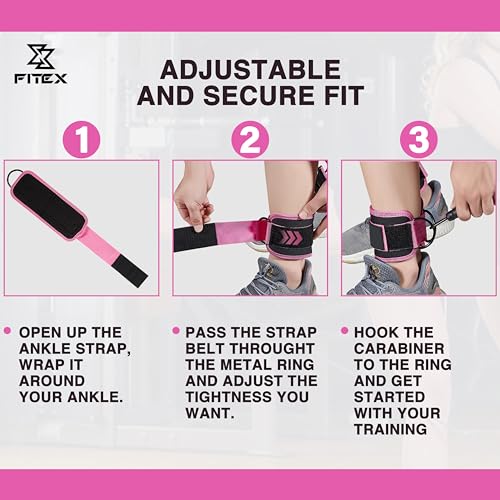 FITEX

ADJUSTABLE AND SECURE FIT

1

2

3

• OPEN UP THE ANKLE STRAP, WRAP IT AROUND YOUR ANKLE.

• PASS THE STRAP BELT THROUGHT THE METAL RING AND ADJUST THE TIGHTNESS YOU WANT.

• HOOK THE CARABINER TO THE RING AND GET STARTED WITH YOUR TRAINING