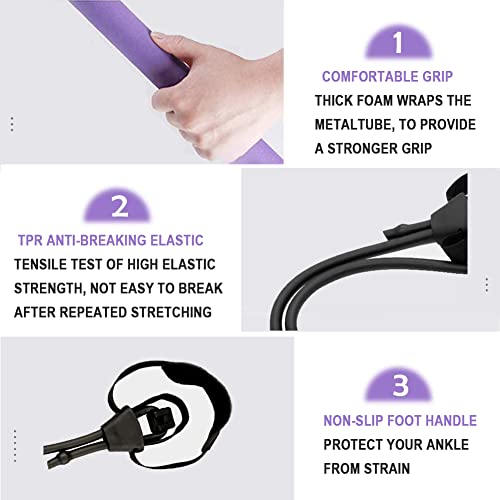 1

COMFORTABLE GRIP

THICK FOAM WRAPS THE METALTUBE, TO PROVIDE A STRONGER GRIP

2

TPR ANTI-BREAKING ELASTIC

TENSILE TEST OF HIGH ELASTIC STRENGTH, NOT EASY TO BREAK AFTER REPEATED STRETCHING

3

NON-SLIP FOOT HANDLE

PROTECT YOUR ANKLE FROM STRAIN