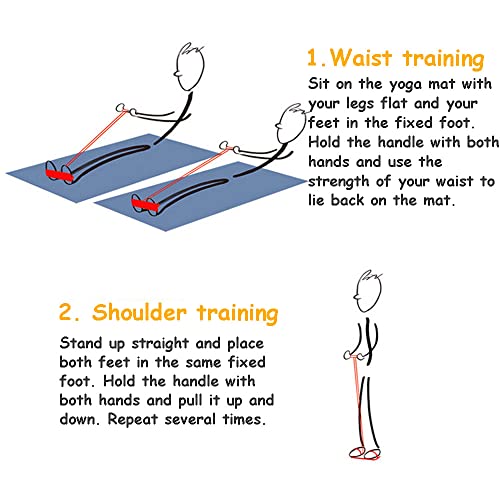 1.Waist training

Sit on the yoga mat with your legs flat and your feet in the fixed foot. Hold the handle with both hands and use the strength of your waist to lie back on the mat.

2. Shoulder training

Stand up straight and place both feet in the same fixed foot. Hold the handle with both hands and pull it up and down. Repeat several times.