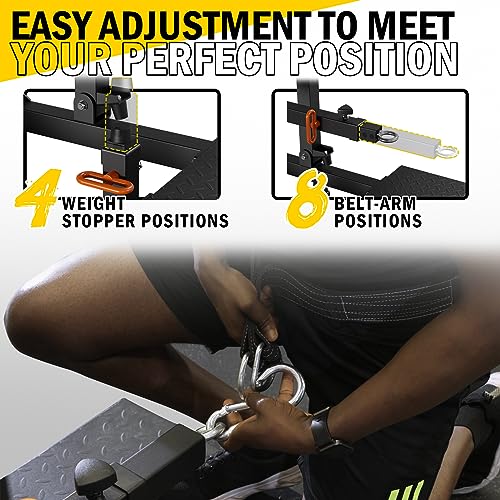 EASY ADJUSTMENT TO MEET YOUR PERFECT POSITION

4 WEIGHT STOPPER POSITIONS

8 BELT-ARM POSITIONS