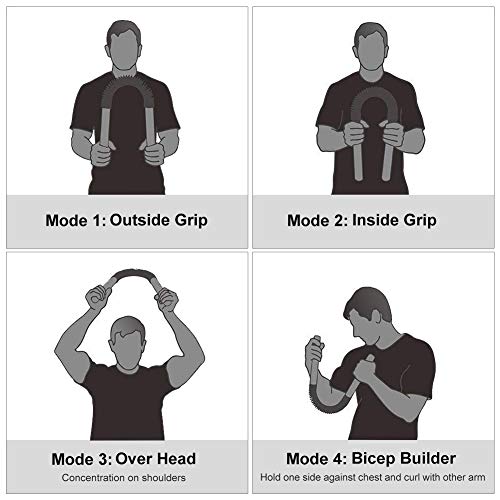 Mode 1: Outside Grip

Mode 2: Inside Grip

Mode 3: Over Head
Concentration on shoulders

Mode 4: Bicep Builder
Hold one side against chest and curl with other arm