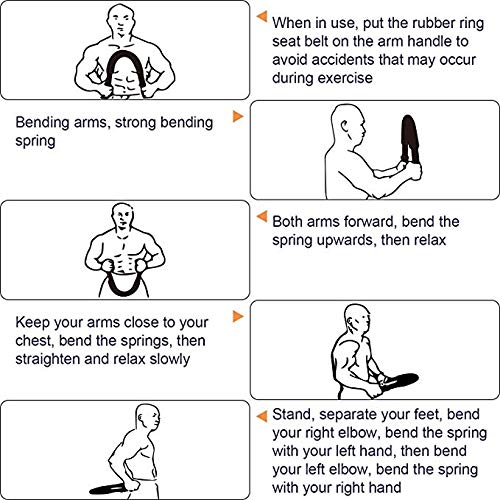 When in use, put the rubber ring seat belt on the arm handle to avoid accidents that may occur during exercise

Bending arms, strong bending spring

Both arms forward, bend the spring upwards, then relax

Keep your arms close to your chest, bend the springs, then straighten and relax slowly

Stand, separate your feet, bend your right elbow, bend the spring with your left hand, then bend your left elbow, bend the spring with your right hand