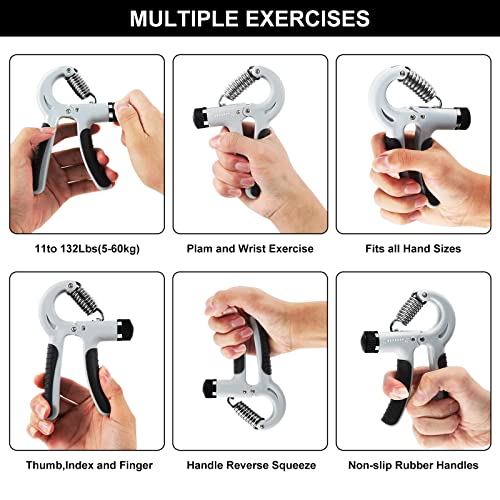 MULTIPLE EXERCISES

11to 132Lbs(5-60kg)

Plam and Wrist Exercise

Fits all Hand Sizes

Thumb,Index and Finger

Handle Reverse Squeeze

Non-slip Rubber Handles