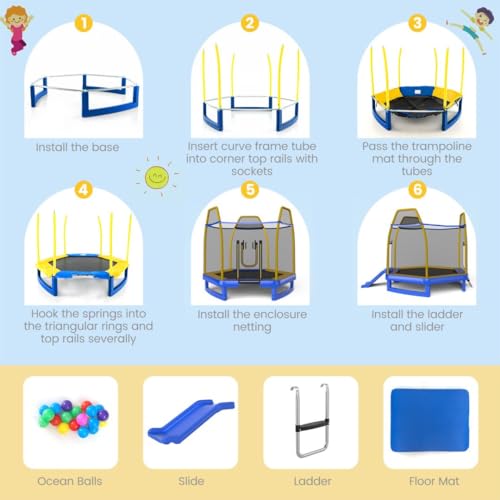 1

Install the base

2

Insert curve frame tube into corner top rails with sockets

3

Pass the trampoline mat through the tubes

4

Hook the springs into the triangular rings and top rails severally

5

Install the enclosure netting

6

Install the ladder and slider

Ocean Balls

Slide

Ladder

Floor Mat