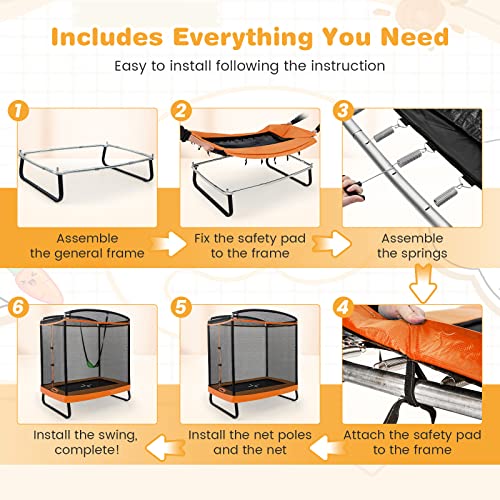 Includes Everything You Need

Easy to install following the instruction

1

Assemble the general frame

2

Fix the safety pad to the frame

3

Assemble the springs

4

Attach the safety pad to the frame

5

Install the net poles and the net

6

Install the swing, complete!