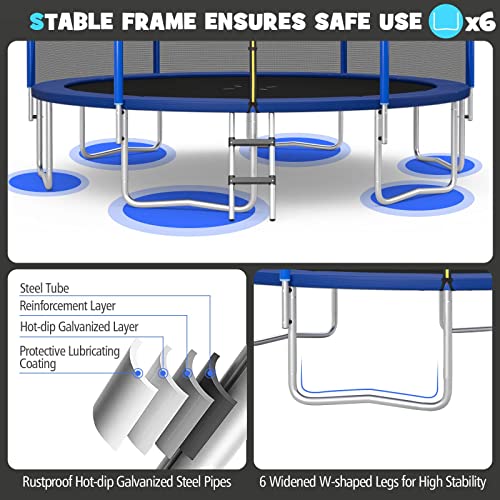 STABLE FRAME ENSURES SAFE USE x6

Steel Tube
Reinforcement Layer
Hot-dip Galvanized Layer
Protective Lubricating Coating

Rustproof Hot-dip Galvanized Steel Pipes

6 Widened W-shaped Legs for High Stability