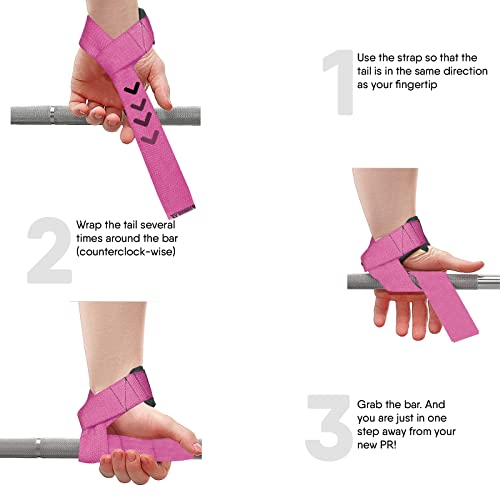 1

Use the strap so that the tail is in the same direction as your fingertip

2

Wrap the tail several times around the bar (counterclock-wise)

3

Grab the bar. And you are just in one step away from your new PR!