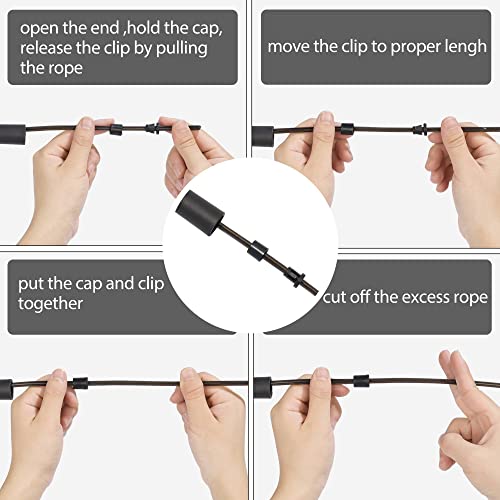 open the end ,hold the cap, release the clip by pulling the rope

move the clip to proper lengh

put the cap and clip together

cut off the excess rope