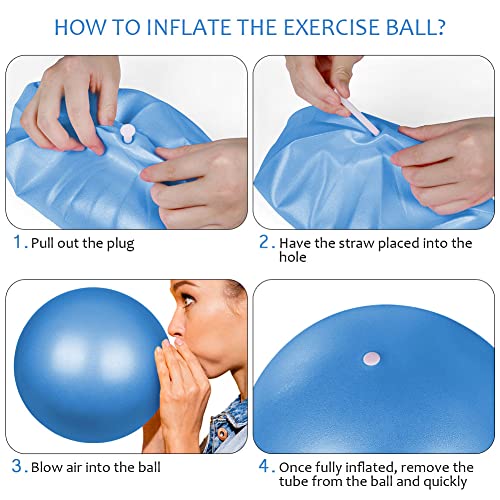 HOW TO INFLATE THE EXERCISE BALL?

1. Pull out the plug

2. Have the straw placed into the hole

3. Blow air into the ball

4. Once fully inflated, remove the tube from the ball and quickly