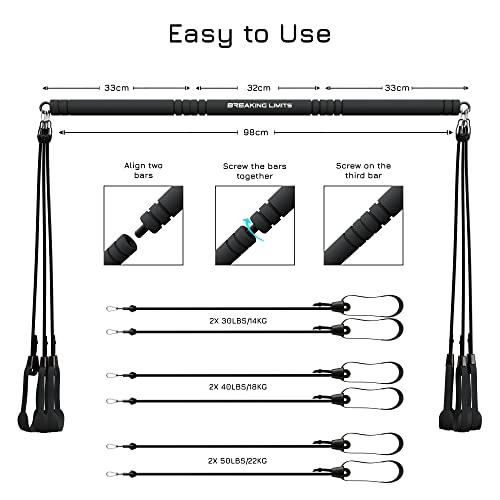 Easy to Use

33cm
32cm
33cm

BREAKING LIMITS

98cm

Align two bars

Screw the bars together

Screw on the third bar

2X 30LBS/14KG

2X 40LBS/18KG

2X 50LBS/22KG