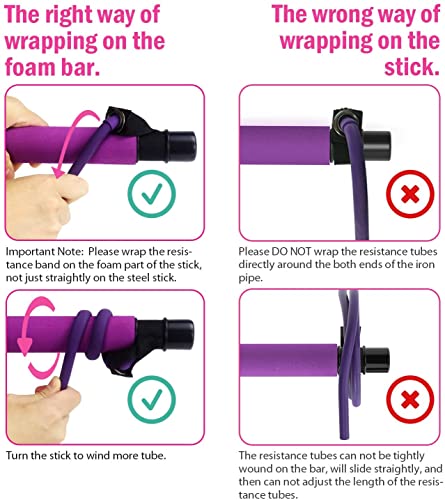 The right way of wrapping on the foam bar.

Important Note: Please wrap the resistance band on the foam part of the stick, not just straightly on the steel stick.

Turn the stick to wind more tube.

The wrong way of wrapping on the stick.

Please DO NOT wrap the resistance tubes directly around the both ends of the iron pipe.

The resistance tubes can not be tightly wound on the bar, will slide straightly, and then can not adjust the length of the resistance tubes.