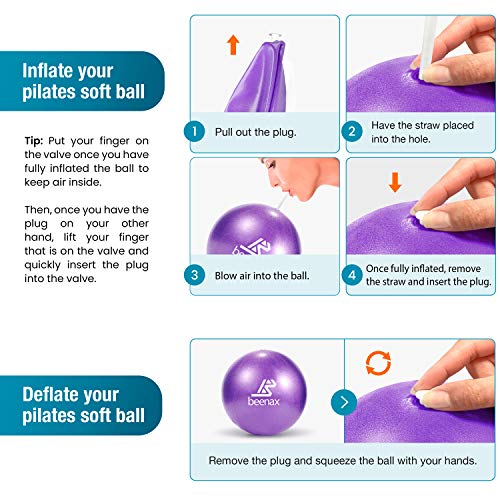 Inflate your pilates soft ball

Tip: Put your finger on the valve once you have fully inflated the ball to keep air inside.

Then, once you have the plug on your other hand, lift your finger that is on the valve and quickly insert the plug into the valve.

1 Pull out the plug.

2 Have the straw placed into the hole.

3 Blow air into the ball.

4 Once fully inflated, remove the straw and insert the plug.

Deflate your pilates soft ball

beenax

Remove the plug and squeeze the ball with your hands.