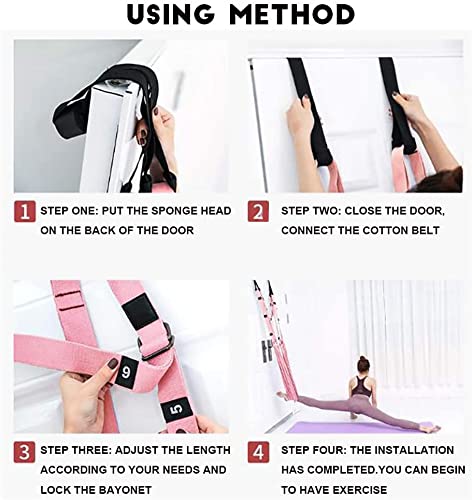 USING METHOD

1 STEP ONE: PUT THE SPONGE HEAD ON THE BACK OF THE DOOR

2 STEP TWO: CLOSE THE DOOR, CONNECT THE COTTON BELT

9

5

3 STEP THREE: ADJUST THE LENGTH ACCORDING TO YOUR NEEDS AND LOCK THE BAYONET

4 STEP FOUR: THE INSTALLATION HAS COMPLETED.YOU CAN BEGIN TO HAVE EXERCISE