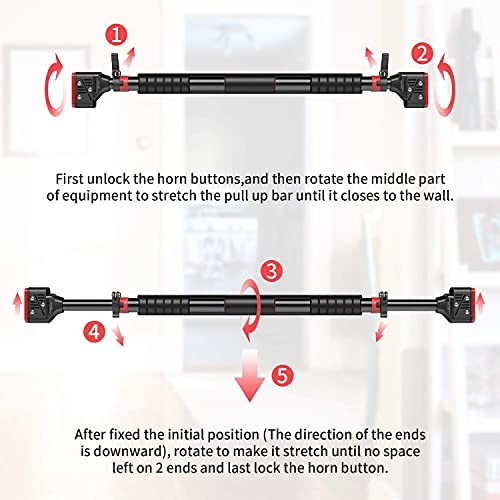 1

2

First unlock the horn buttons,and then rotate the middle part of equipment to stretch the pull up bar until it closes to the wall.

3

4

5

After fixed the initial position (The direction of the ends is downward), rotate to make it stretch until no space left on 2 ends and last lock the horn button.