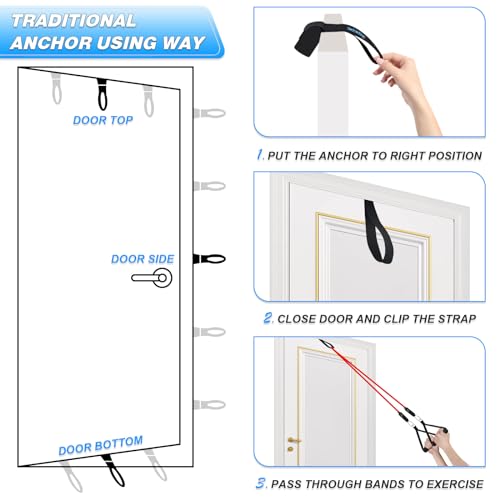 TRADITIONAL
ANCHOR USING WAY

DOOR TOP

DOOR SIDE

DOOR BOTTOM

1. PUT THE ANCHOR TO RIGHT POSITION

2. CLOSE DOOR AND CLIP THE STRAP

3. PASS THROUGH BANDS TO EXERCISE