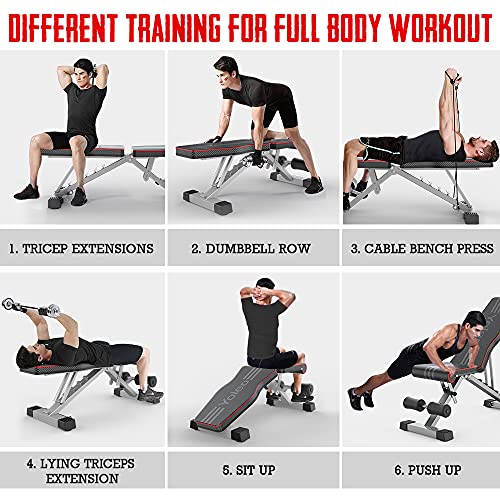 DIFFERENT TRAINING FOR FULL BODY WORKOUT

1. TRICEP EXTENSIONS

2. DUMBBELL ROW

3. CABLE BENCH PRESS

Yoleo

4. LYING TRICEPS EXTENSION

5. SIT UP

6. PUSH UP