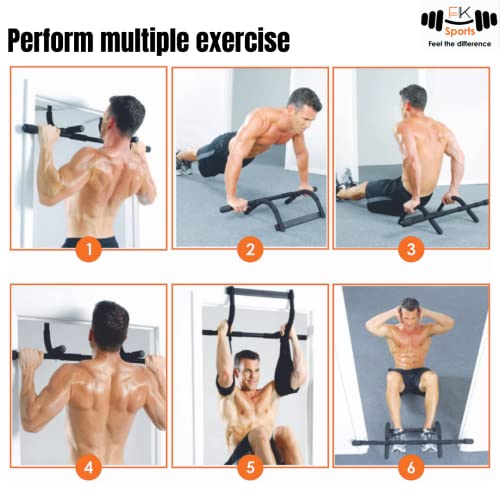 Perform multiple exercise

EK
Sports
Feel the difference

1

2

3

4

5

6