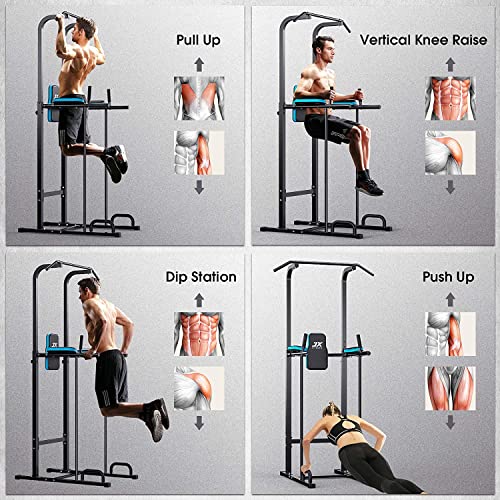 Pull Up

Vertical Knee Raise

Dip Station

JX

Push Up

JX