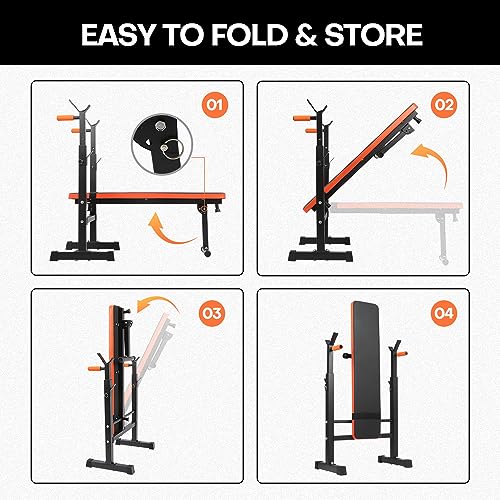 EASY TO FOLD & STORE

01

02

03

04