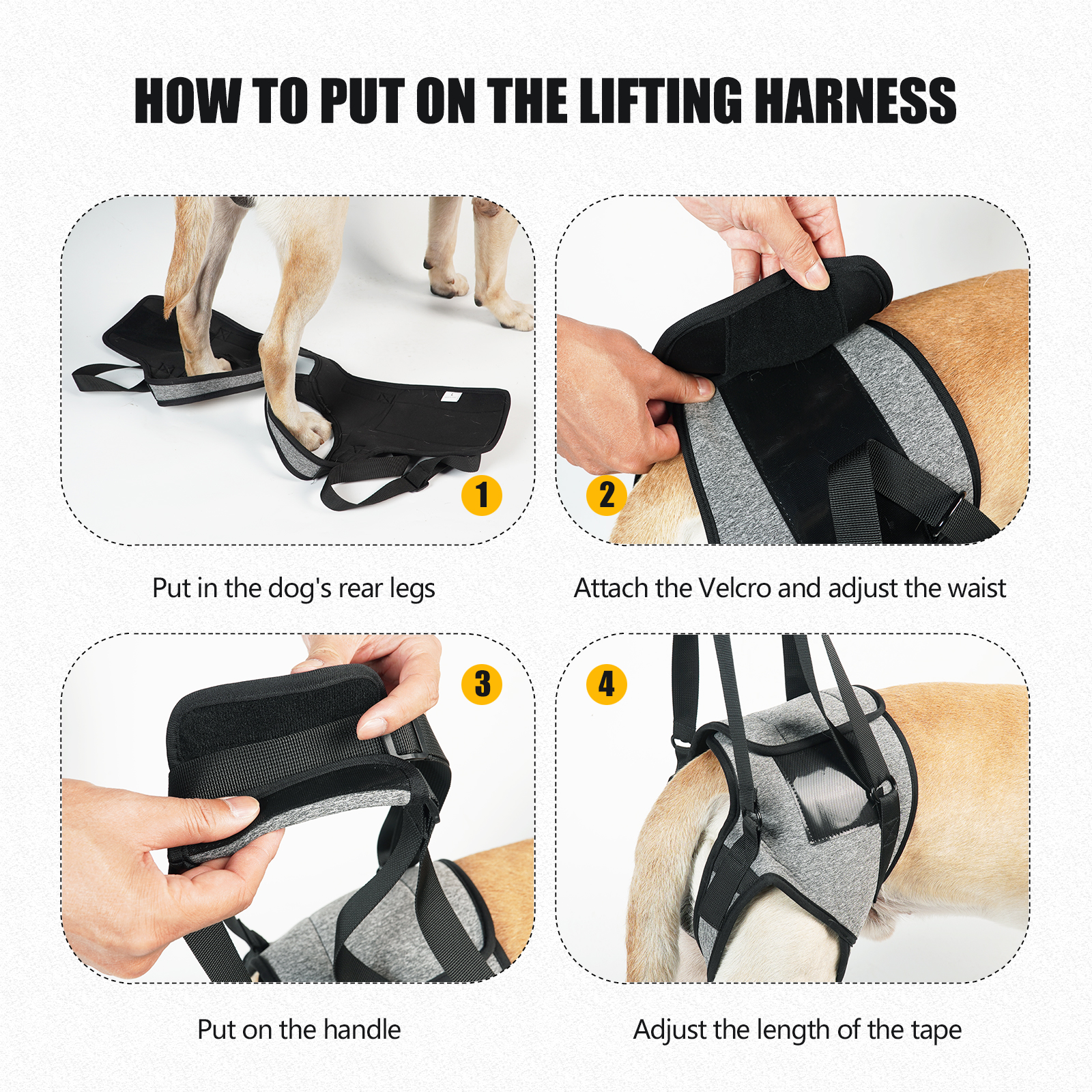 HOW TO PUT ON THE LIFTING HARNESS

1

Put in the dog's rear legs

2

Attach the Velcro and adjust the waist

3

Put on the handle

4

Adjust the length of the tape