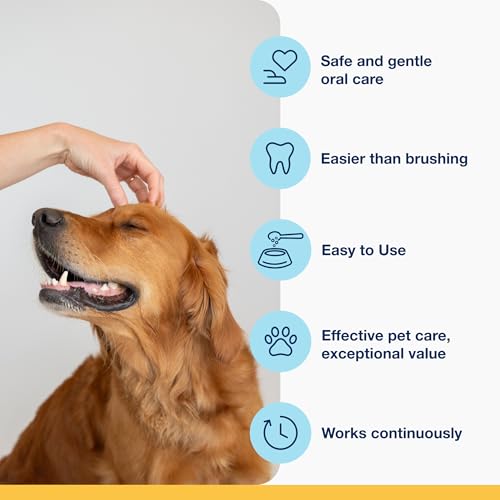 Safe and gentle oral care

Easier than brushing

Easy to Use

Effective pet care, exceptional value

Works continuously