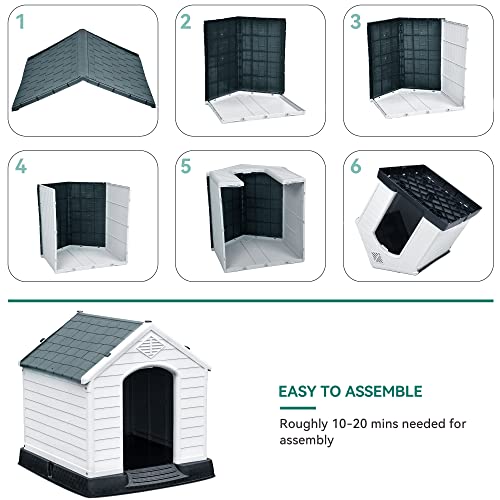 1

2

3

4

5

6

EASY TO ASSEMBLE

Roughly 10-20 mins needed for assembly