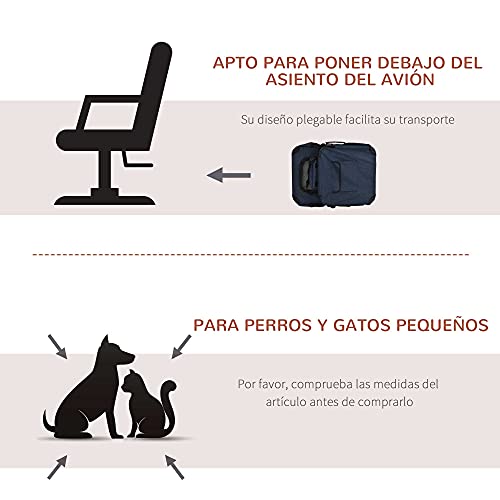 APTO PARA PONER DEBAJO DEL ASIENTO DEL AVIÓN

Su diseño plegable facilita su transporte

PARA PERROS Y GATOS PEQUEÑOS

Por favor, comprueba las medidas del artículo antes de comprarlo