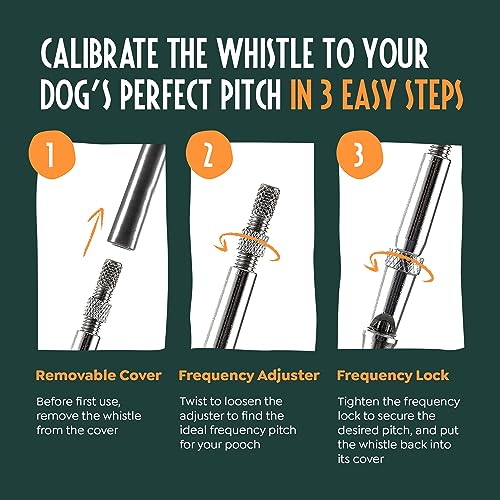 CALIBRATE THE WHISTLE TO YOUR DOG'S PERFECT PITCH IN 3 EASY STEPS

1

Removable Cover

Before first use, remove the whistle from the cover

2

Frequency Adjuster

Twist to loosen the adjuster to find the ideal frequency pitch for your pooch

3

Frequency Lock

Tighten the frequency lock to secure the desired pitch, and put the whistle back into its cover