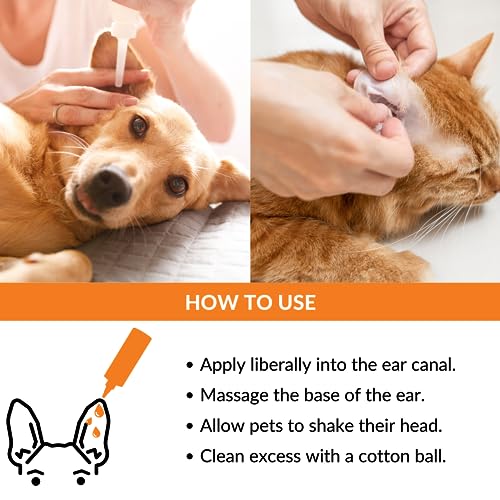 HOW TO USE

• Apply liberally into the ear canal.
• Massage the base of the ear.
• Allow pets to shake their head.
• Clean excess with a cotton ball.