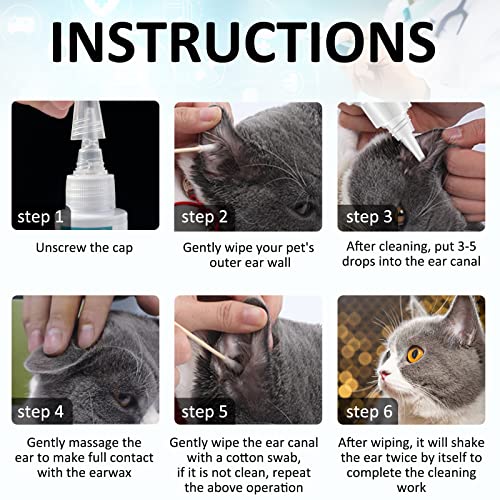 INSTRUCTIONS

step 1

Unscrew the cap

step 2

Gently wipe your pet's outer ear wall

step 3

After cleaning, put 3-5 drops into the ear canal

step 4

Gently massage the ear to make full contact with the earwax

step 5

Gently wipe the ear canal with a cotton swab, if it is not clean, repeat the above operation

step 6

After wiping, it will shake the ear twice by itself to complete the cleaning work