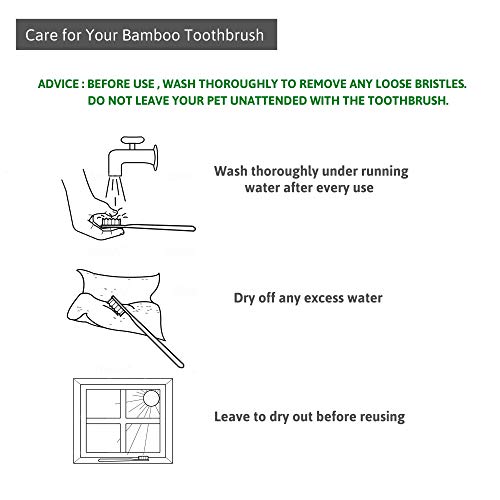 Care for Your Bamboo Toothbrush

ADVICE : BEFORE USE , WASH THOROUGHLY TO REMOVE ANY LOOSE BRISTLES. DO NOT LEAVE YOUR PET UNATTENDED WITH THE TOOTHBRUSH.

Wash thoroughly under running water after every use

Dry off any excess water

Leave to dry out before reusing