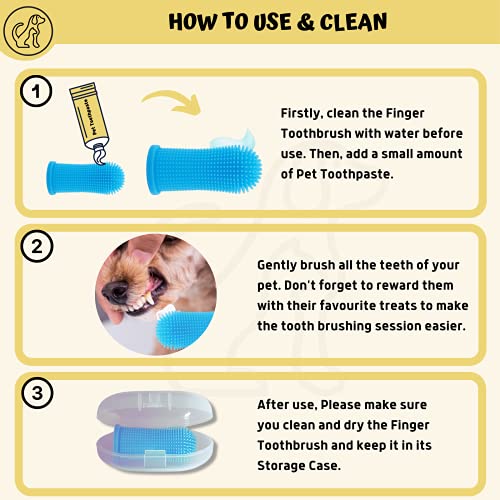 HOW TO USE & CLEAN

1

Pet Toothpaste

Firstly, clean the Finger Toothbrush with water before use. Then, add a small amount of Pet Toothpaste.

2

Gently brush all the teeth of your pet. Don't forget to reward them with their favourite treats to make the tooth brushing session easier.

3

After use, Please make sure you clean and dry the Finger Toothbrush and keep it in its Storage Case.