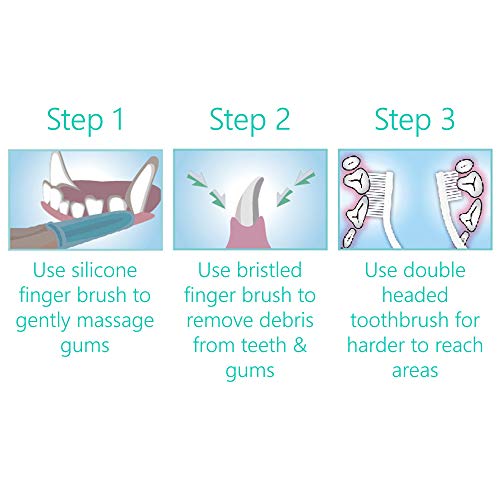 Step 1

Use silicone finger brush to gently massage gums

Step 2

Use bristled finger brush to remove debris from teeth & gums

Step 3

Use double headed toothbrush for harder to reach areas