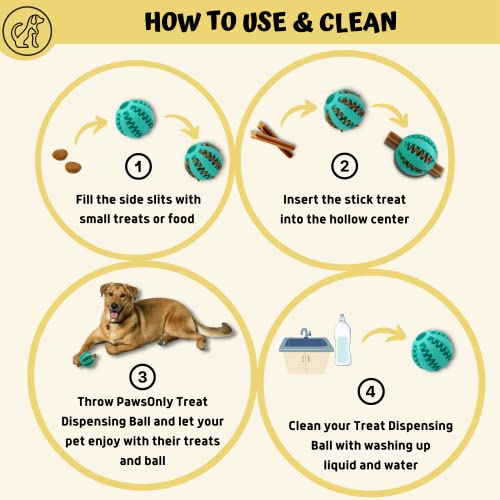 HOW TO USE & CLEAN

1
Fill the side slits with small treats or food

2
Insert the stick treat into the hollow center

3
Throw PawsOnly Treat Dispensing Ball and let your pet enjoy with their treats and ball

4
Clean your Treat Dispensing Ball with washing up liquid and water