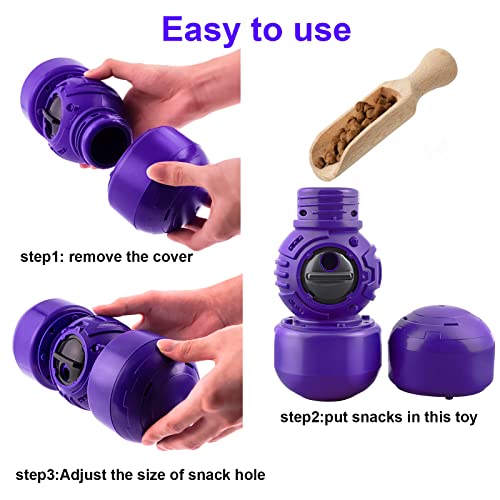 Easy to use

step1: remove the cover

step2:put snacks in this toy

step3:Adjust the size of snack hole