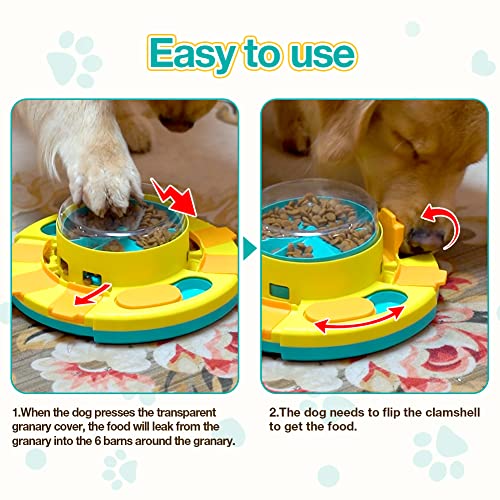 Easy to use

1.When the dog presses the transparent granary cover, the food will leak from the granary into the 6 barns around the granary.

2.The dog needs to flip the clamshell to get the food.