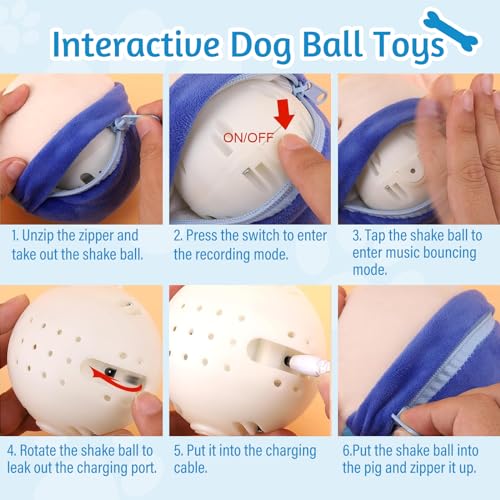 Interactive Dog Ball Toys

ON/OFF

1. Unzip the zipper and take out the shake ball.

2. Press the switch to enter the recording mode.

3. Tap the shake ball to enter music bouncing mode.

4. Rotate the shake ball to leak out the charging port.

5. Put it into the charging cable.

6.Put the shake ball into the pig and zipper it up.