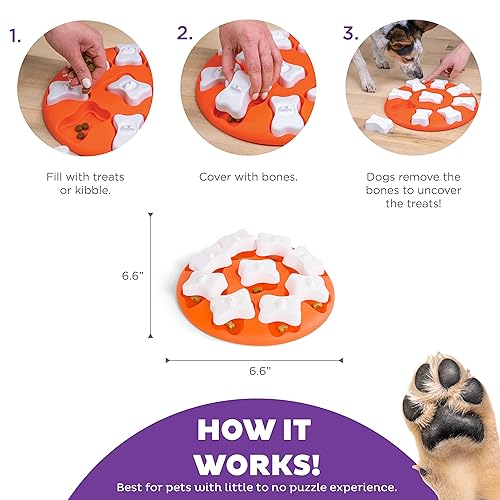 1.

Fill with treats or kibble.

2.

Cover with bones.

3.

Dogs remove the bones to uncover the treats!

6.6"

6.6"

HOW IT WORKS!

Best for pets with little to no puzzle experience.