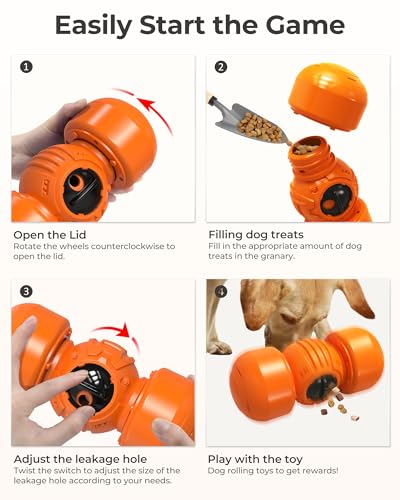 Easily Start the Game

1

Open the Lid
Rotate the wheels counterclockwise to open the lid.

2

Filling dog treats
Fill in the appropriate amount of dog treats in the granary.

3

Adjust the leakage hole
Twist the switch to adjust the size of the leakage hole according to your needs.

4

Play with the toy
Dog rolling toys to get rewards!