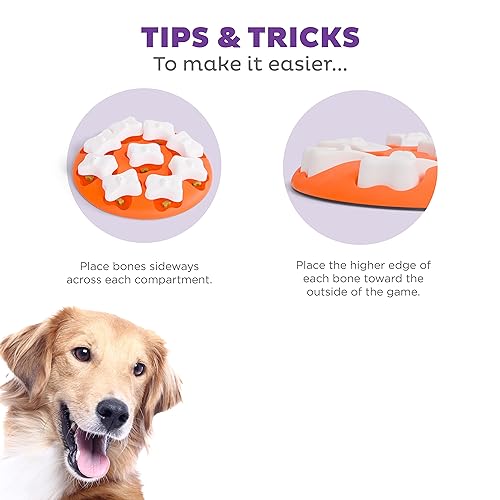 TIPS & TRICKS
To make it easier...

Place bones sideways across each compartment.

Place the higher edge of each bone toward the outside of the game.