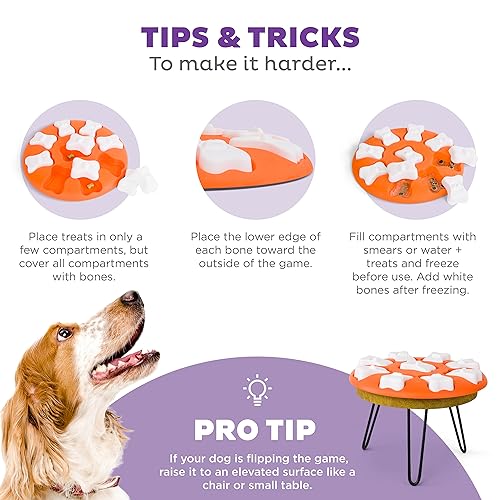 TIPS & TRICKS
To make it harder...

Place treats in only a few compartments, but cover all compartments with bones.

Place the lower edge of each bone toward the outside of the game.

Fill compartments with smears or water + treats and freeze before use. Add white bones after freezing.

PRO TIP

If your dog is flipping the game, raise it to an elevated surface like a chair or small table.