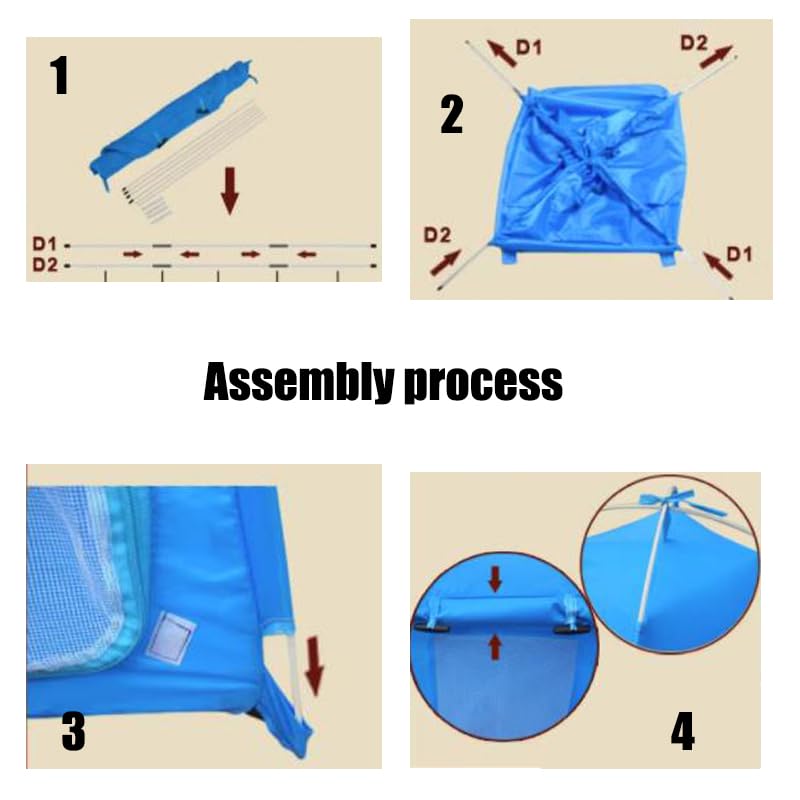 1

D1 -
D2 -

2

D1
D2
D2
D1

Assembly process

3

4